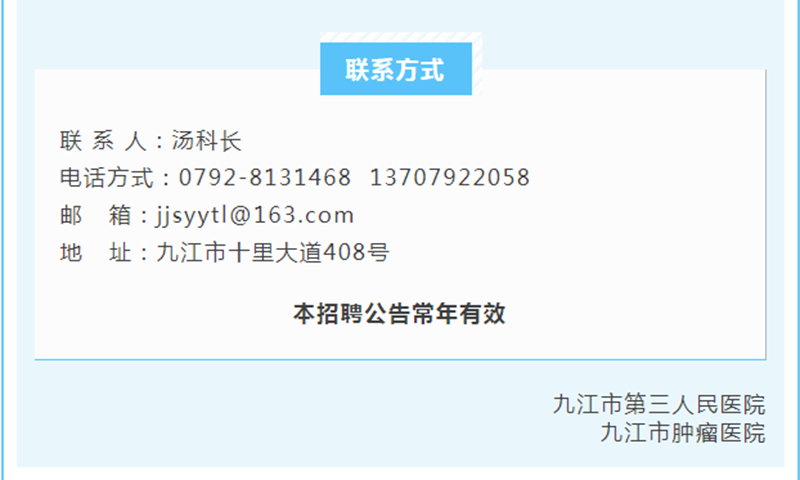 联系方式

联 系 人：汤科长
电话方式：0792-8131468  13707922058
邮　箱：jjsyytl@163.com
地　址：九江市十里大道408号

本招聘公告常年有效

九江市第三人民医院
九江市肿瘤医院